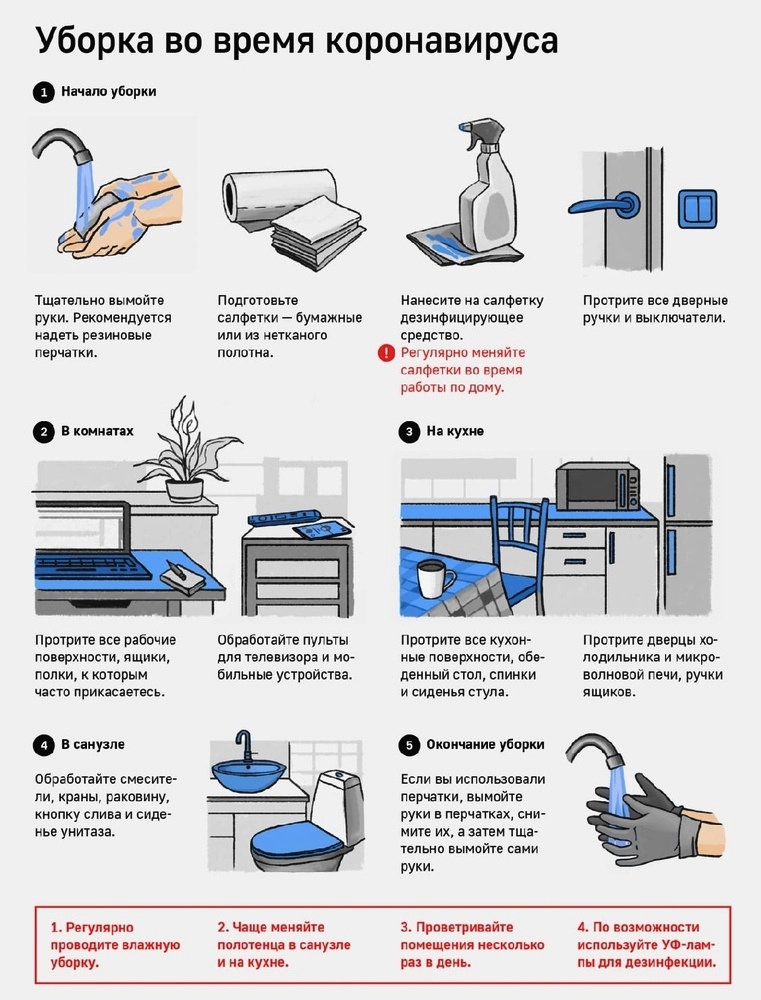 Уборка во время коронавируса

1 Начало уборки

Тщательно вымойте руки. Рекомендуется надеть резиновые перчатки.

Подготовьте салфетки — бумажные или из нетканого полотна.

Нанесите на салфетку дезинфицирующее средство.

! Регулярно меняйте салфетки во время работы по дому.

Протрите все дверные ручки и выключатели.

2 В комнатах

Протрите все рабочие поверхности, ящики, полки, к которым часто прикасаетесь.

Обработайте пульты для телевизора и мобильные устройства.

3 На кухне

Протрите все кухонные поверхности, обеденный стол, спинки и сиденья стула.

Протрите дверцы холодильника и микроволновой печи, ручки ящиков.

4 В санузле

Обработайте смесители, краны, раковину, кнопку слива и сиденье унитаза.

5 Окончание уборки

Если вы использовали перчатки, вымойте руки в перчатках, снимите их, а затем тщательно вымойте сами руки.

1. Регулярно проводите влажную уборку.

2. Чаще меняйте полотенца в санузле и на кухне.

3. Проветривайте помещения несколько раз в день.

4. По возможности используйте УФ-лампы для дезинфекции.